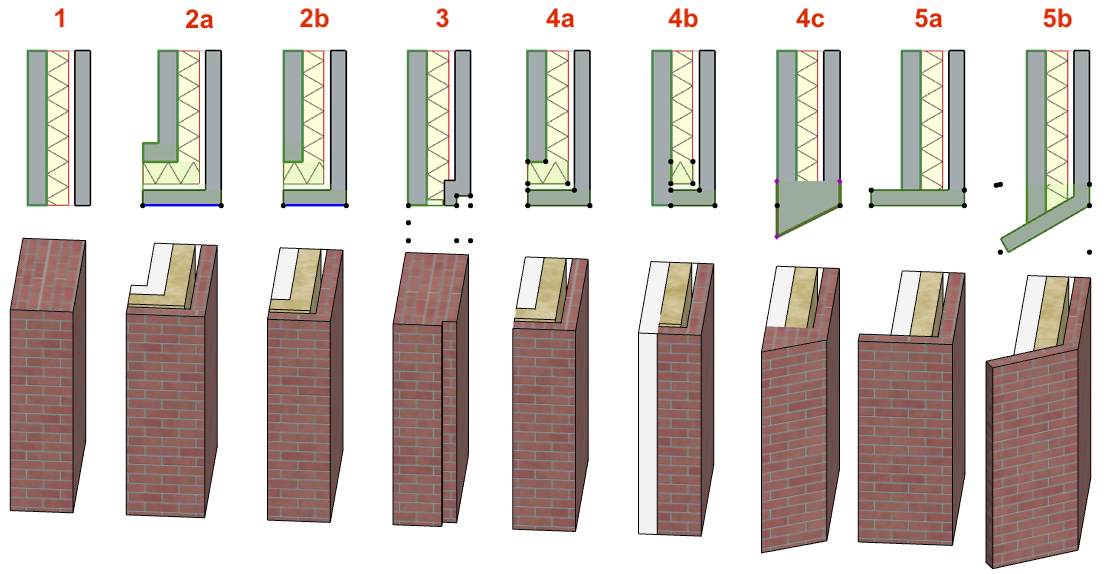 1 2a 2b 3 4a 4b 4c 5a 5b